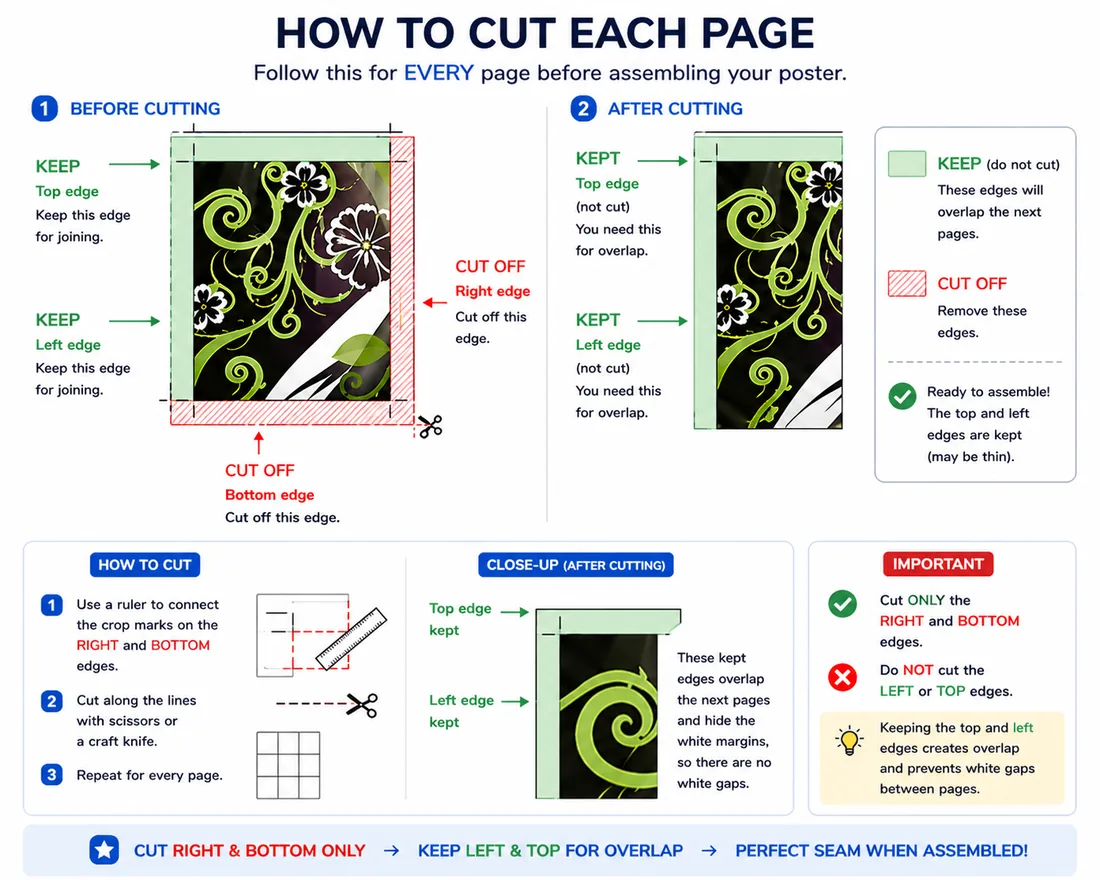 HOW TO CUT EACH PAGE

Follow this for EVERY page before assembling your poster.

1 BEFORE CUTTING

KEEP
Top edge
Keep this edge for joining.

KEEP
Left edge
Keep this edge for joining.

CUT OFF
Right edge
Cut off this edge.

CUT OFF
Bottom edge
Cut off this edge.

2 AFTER CUTTING

KEPT
Top edge
(not cut)
You need this for overlap.

KEPT
Left edge
(not cut)
You need this for overlap.

KEEP (do not cut)
These edges will overlap the next pages.

CUT OFF
Remove these edges.

Ready to assemble!
The top and left edges are kept (may be thin).

HOW TO CUT

1 Use a ruler to connect the crop marks on the RIGHT and BOTTOM edges.

2 Cut along the lines with scissors or a craft knife.

3 Repeat for every page.

CLOSE-UP (AFTER CUTTING)

Top edge kept

Left edge kept

These kept edges overlap the next pages and hide the white margins, so there are no white gaps.

IMPORTANT

Cut ONLY the RIGHT and BOTTOM edges.

Do NOT cut the LEFT or TOP edges.

Keeping the top and left edges creates overlap and prevents white gaps between pages.

CUT RIGHT & BOTTOM ONLY → KEEP LEFT & TOP FOR OVERLAP → PERFECT SEAM WHEN ASSEMBLED!